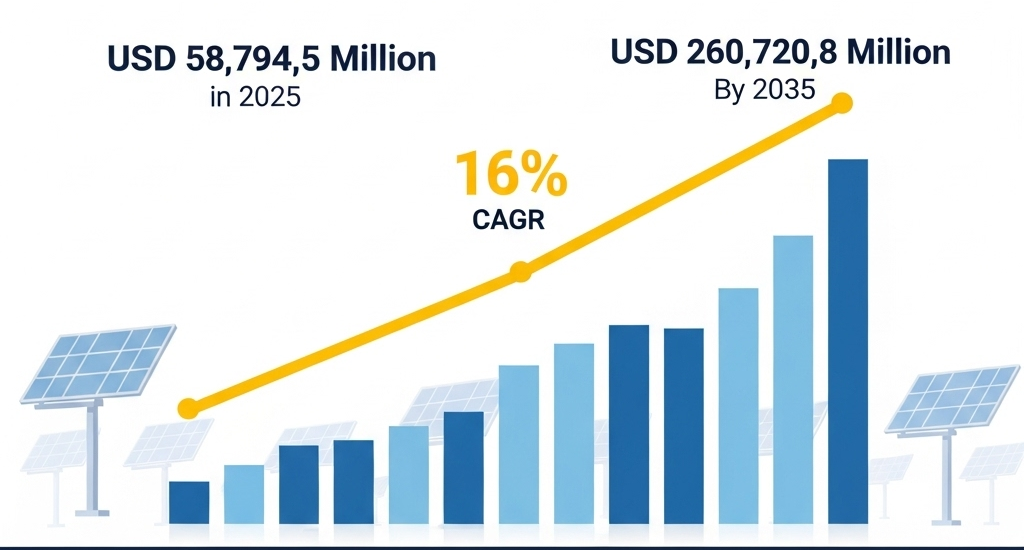 USD 58,794,5 Million
in 2025

USD 260,720,8 Million
By 2035

16%
CAGR