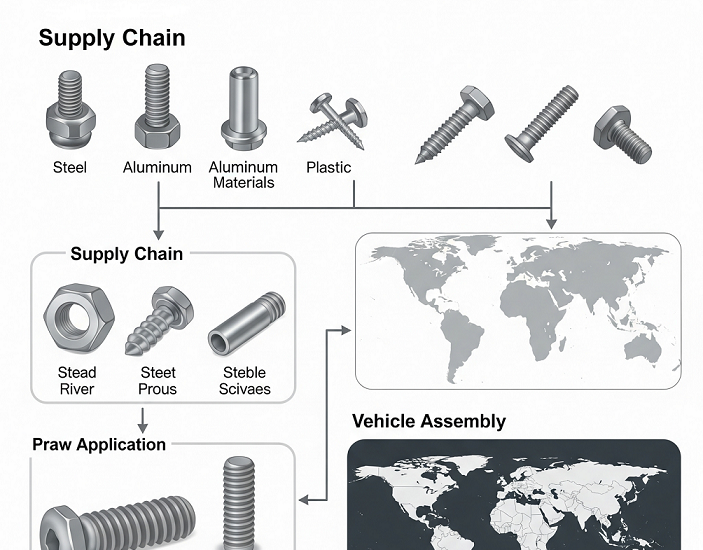 Supply Chain

Steel

Aluminum

Aluminum Materials

Plastic

Supply Chain

Stead River

Steet Prous

Steble Scivaes

Praw Application

Vehicle Assembly