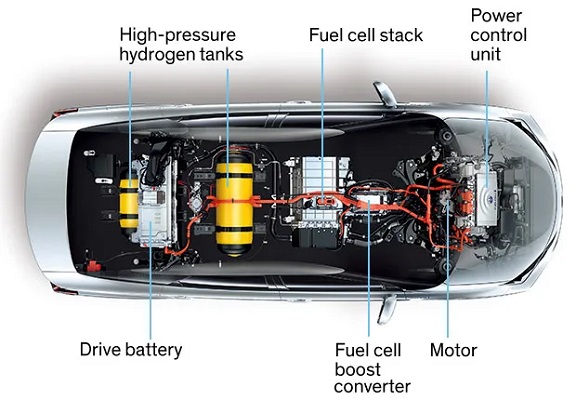 High-pressure hydrogen tanks

Fuel cell stack

Power control unit

Drive battery

Fuel cell boost converter

Motor