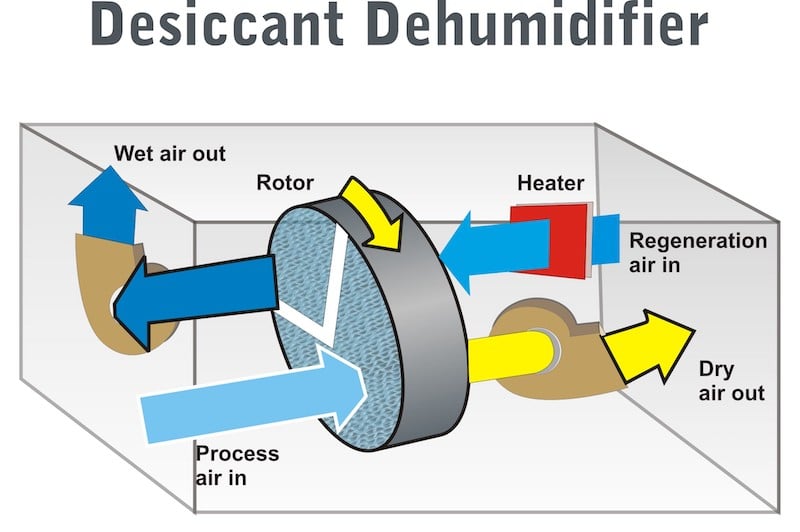 Desiccant Dehumidifier

Wet air out

Rotor

Heater

Regeneration air in

Dry air out

Process air in